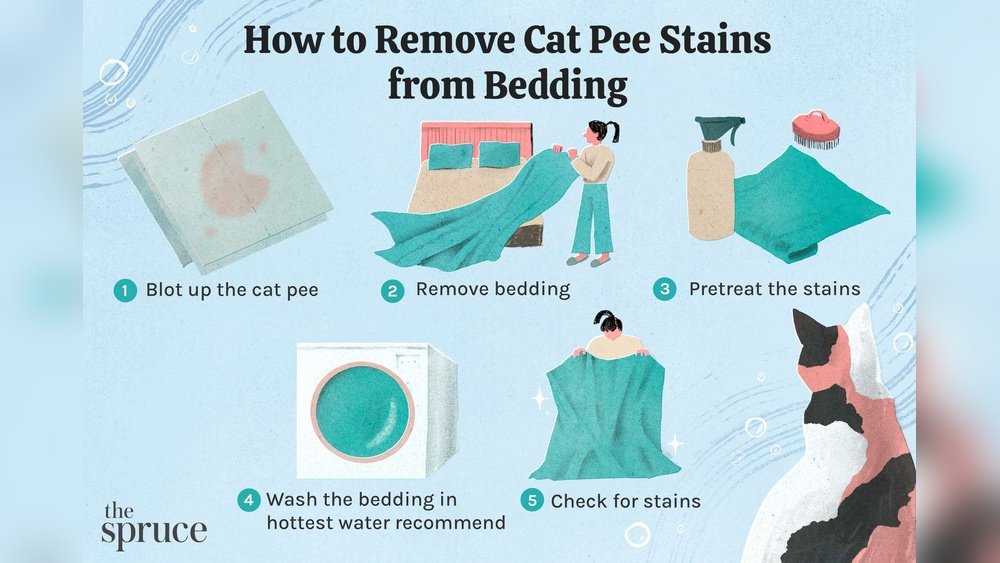 How to Remove Cat Pee Stains from Bedding

1 Blot up the cat pee

2 Remove bedding

3 Pretreat the stains

4 Wash the bedding in hottest water recommend

5 Check for stains

the spruce