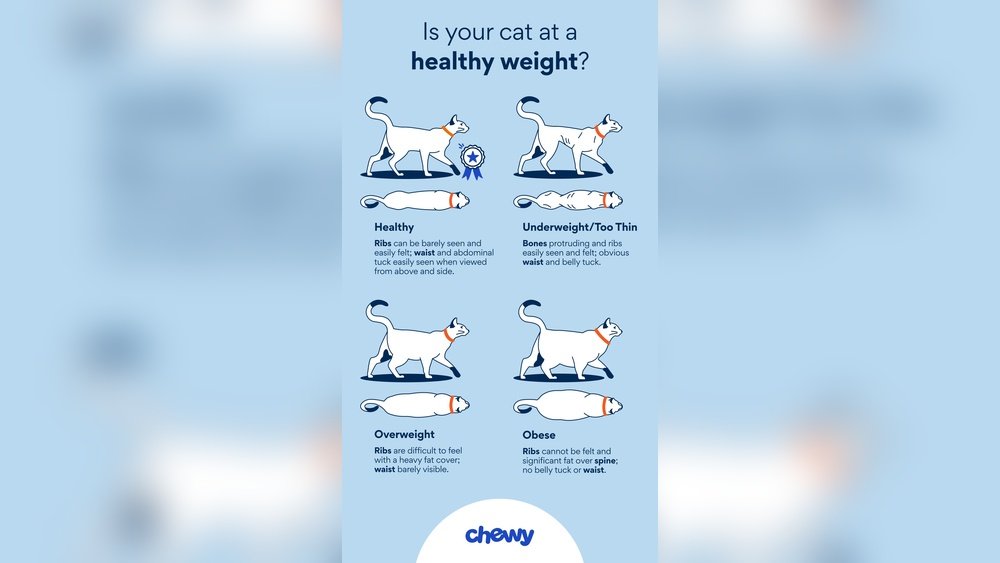 Is your cat at a healthy weight?

Healthy
Ribs can be barely seen and easily felt; waist and abdominal tuck easily seen when viewed from above and side.

Underweight/Too Thin
Bones protruding and ribs easily seen and felt; obvious waist and belly tuck.

Overweight
Ribs are difficult to feel with a heavy fat cover; waist barely visible.

Obese
Ribs cannot be felt and significant fat over spine; no belly tuck or waist.

chewy