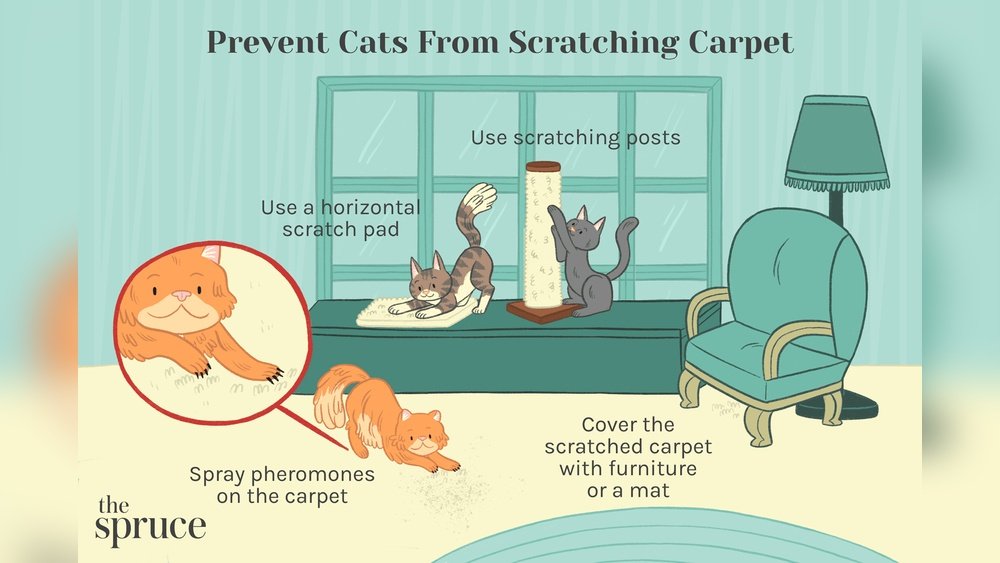 Prevent Cats From Scratching Carpet

Use scratching posts

Use a horizontal scratch pad

Spray pheromones on the carpet

Cover the scratched carpet with furniture or a mat

the spruce