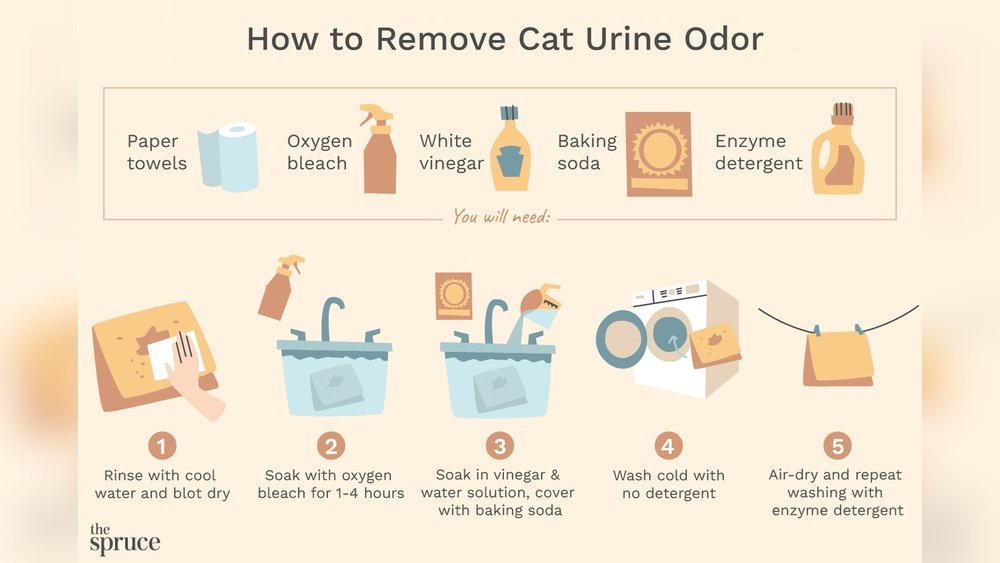 How to Remove Cat Urine Odor

Paper towels

Oxygen bleach

White vinegar

Baking soda

Enzyme detergent

You will need:

1
Rinse with cool water and blot dry

2
Soak with oxygen bleach for 1-4 hours

3
Soak in vinegar & water solution, cover with baking soda

4
Wash cold with no detergent

5
Air-dry and repeat washing with enzyme detergent

the spruce